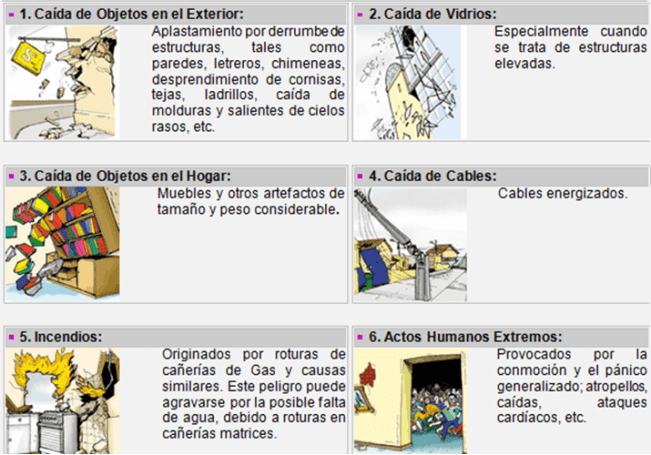 1. Caída de Objetos en el Exterior:

Aplastamiento por derrumbe de estructuras, tales como paredes, letreros, chimeneas, desprendimiento de cornisas, tejas, ladrillos, caída de molduras y salientes de cielos rasos, etc.

2. Caída de Vidrios:

Especialmente cuando se trata de estructuras elevadas.

3. Caída de Objetos en el Hogar:

Muebles y otros artefactos de tamaño y peso considerable.

4. Caída de Cables:

Cables energizados.

5. Incendios:

Originados por roturas de cañerías de Gas y causas similares. Este peligro puede agravarse por la posible falta de agua, debido a roturas en cañerías matrices.

6. Actos Humanos Extremos:

Provocados por la conmoción y el pánico generalizado; atropellos, caídas, ataques cardíacos, etc.