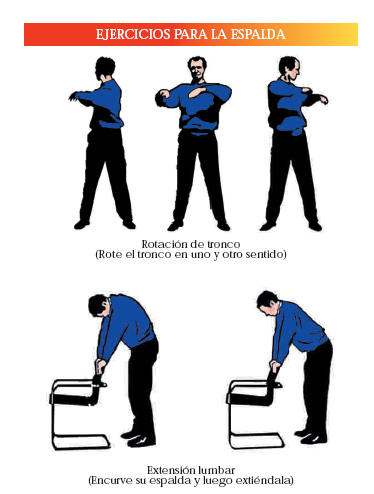 EJERCICIOS PARA LA ESPALDA

Rotación de tronco
(Rote el tronco en uno y otro sentido)

Extensión lumbar
(Encurve su espalda y luego extiéndala)